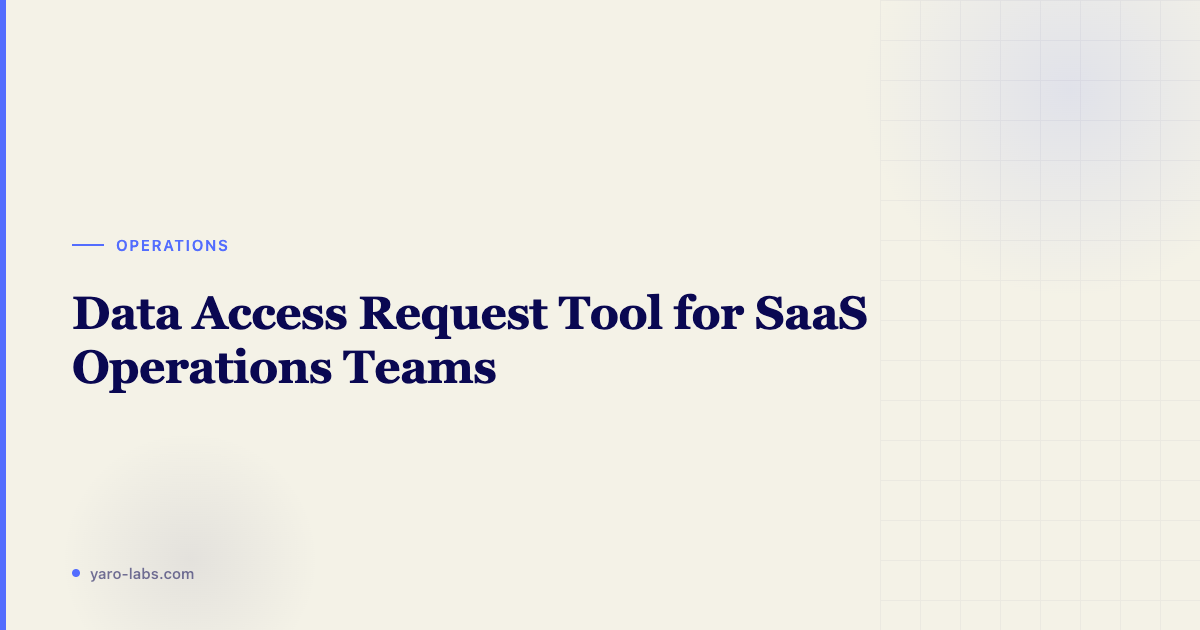 OPERATIONS

Data Access Request Tool for SaaS Operations Teams

yaro-labs.com